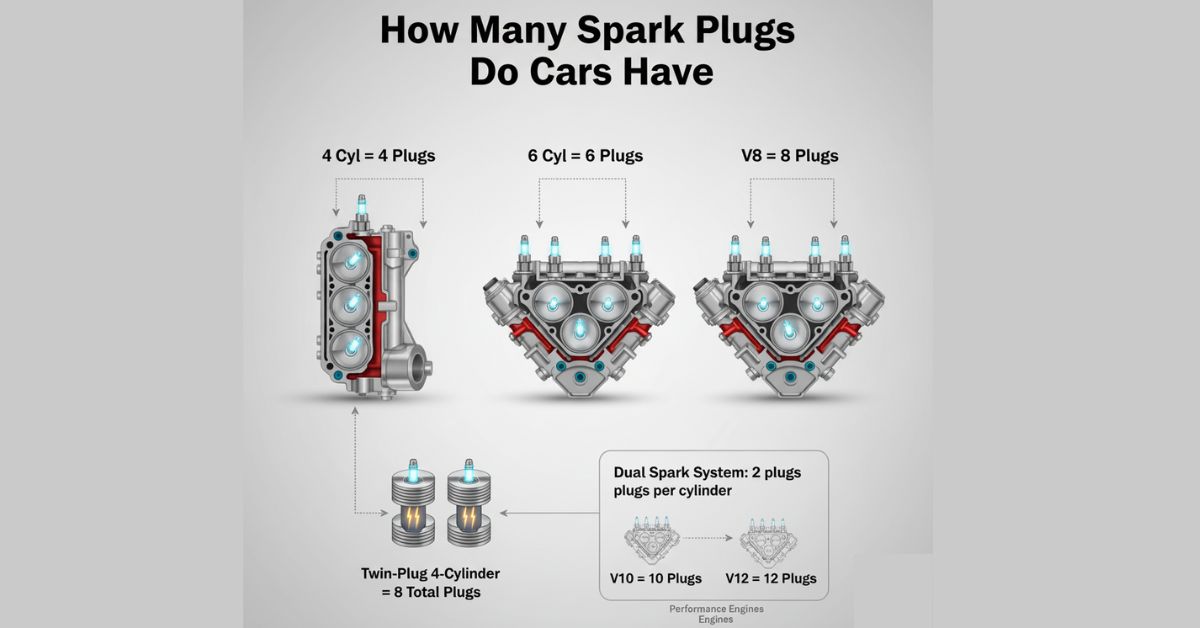 How Many Spark Plugs Do Cars Have

4 Cyl = 4 Plugs

6 Cyl = 6 Plugs

V8 = 8 Plugs

Twin-Plug 4-Cylinder = 8 Total Plugs

Dual Spark System: 2 plugs plugs per cylinder

V10 = 10 Plugs

V12 = 12 Plugs

Performance Engines Engines