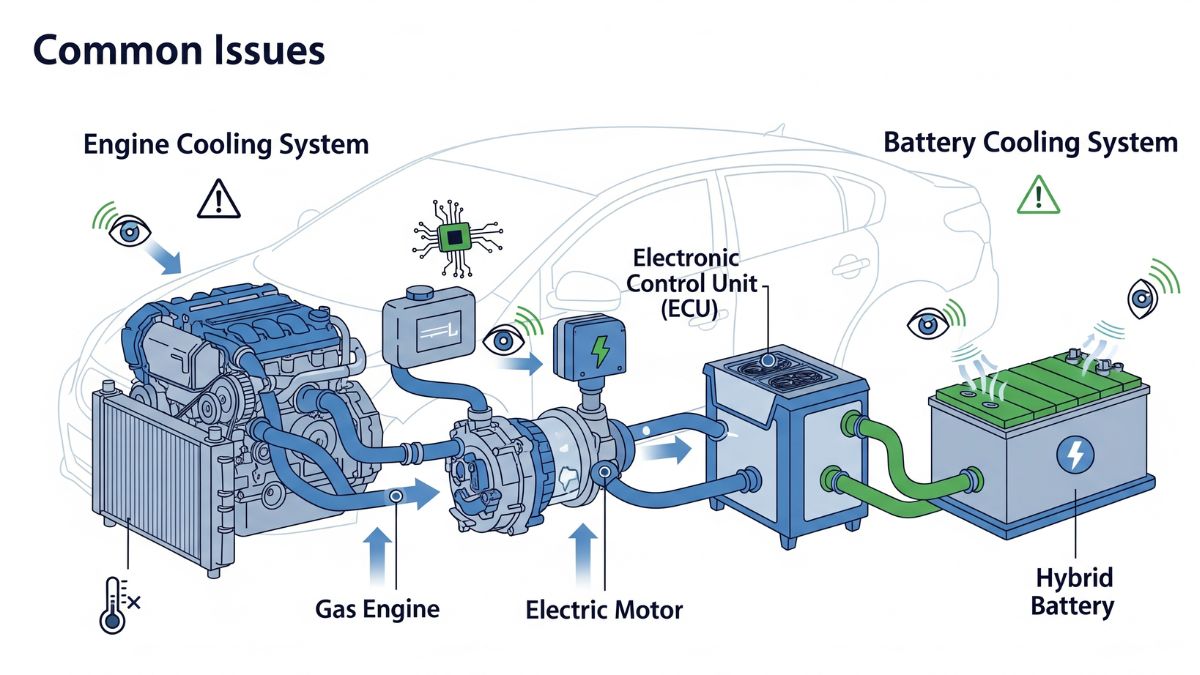 Common Issues

Engine Cooling System

Battery Cooling System

Electronic Control Unit (ECU)

Gas Engine

Electric Motor

Hybrid Battery