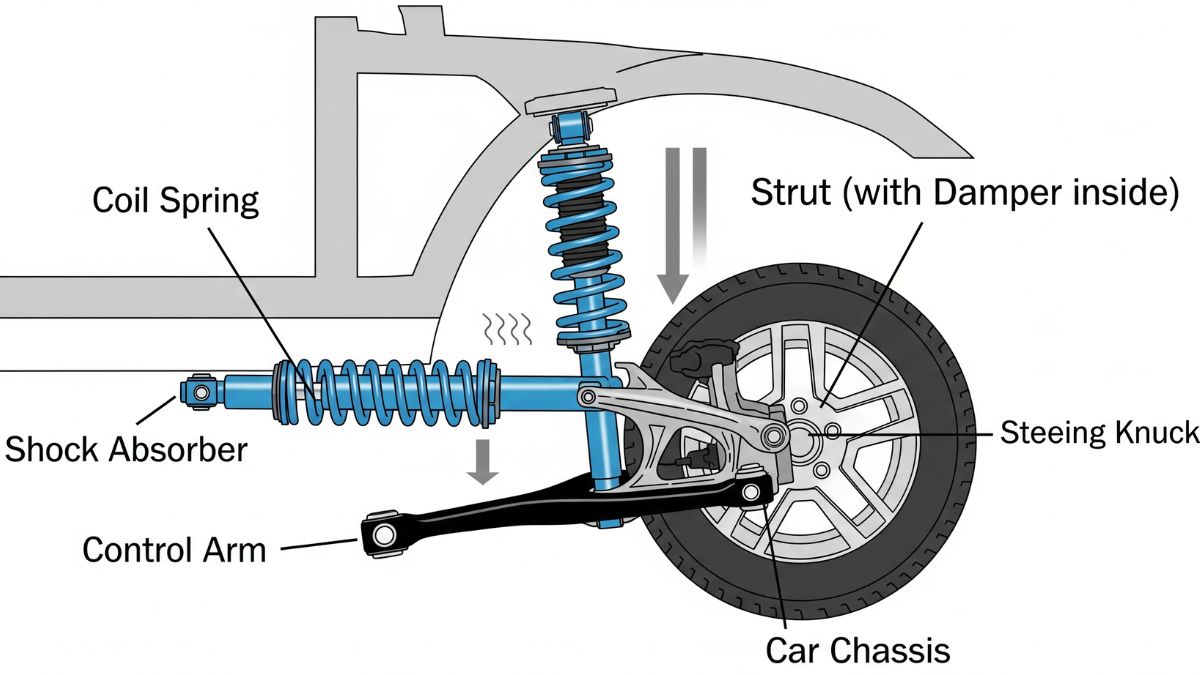 Coil Spring

Strut (with Damper inside)

Shock Absorber

Steeing Knuck

Control Arm

Car Chassis