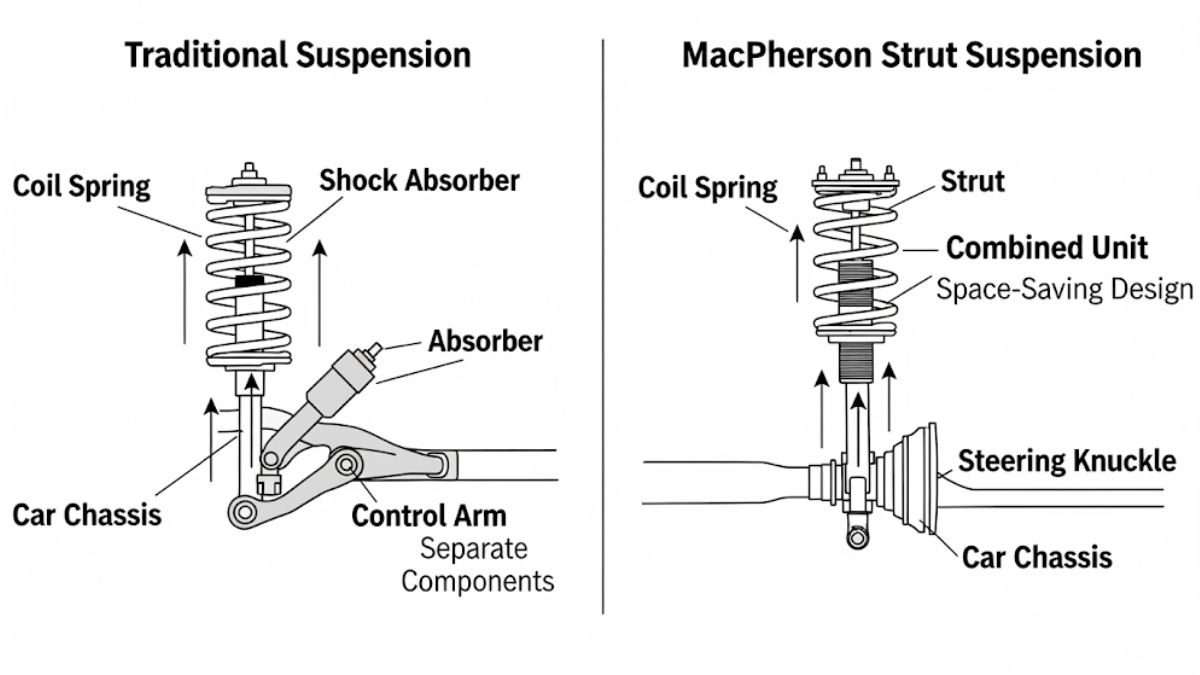 Traditional Suspension

Coil Spring

Shock Absorber

Absorber

Car Chassis

Control Arm

Separate Components

MacPherson Strut Suspension

Coil Spring

Strut

Combined Unit

Space-Saving Design

Steering Knuckle

Car Chassis